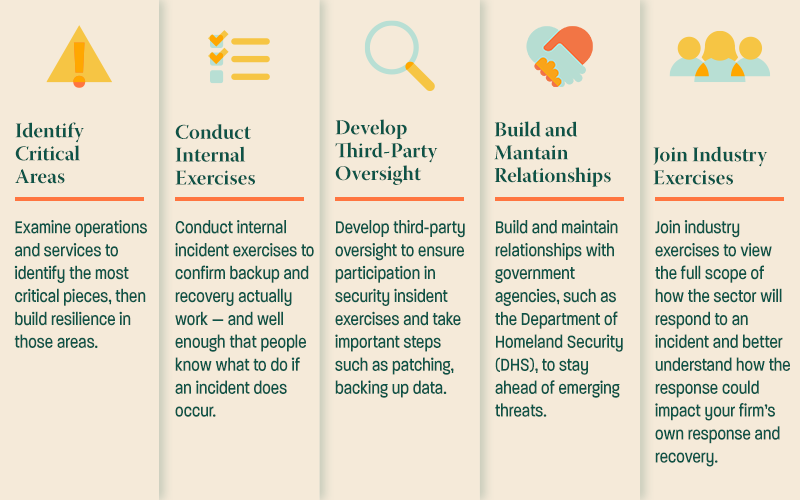 Identify Critical Areas

Examine operations and services to identify the most critical pieces, then build resilience in those areas.

Conduct Internal Exercises

Conduct internal incident exercises to confirm backup and recovery actually work — and well enough that people know what to do if an incident does occur.

Develop Third-Party Oversight

Develop third-party oversight to ensure participation in security insident exercises and take important steps such as patching, backing up data.

Build and Mantain Relationships

Build and maintain relationships with government agencies, such as the Department of Homeland Security (DHS), to stay ahead of emerging threats.

Join Industry Exercises

Join industry exercises to view the full scope of how the sector will respond to an incident and better understand how the response could impact your firm's own response and recovery.