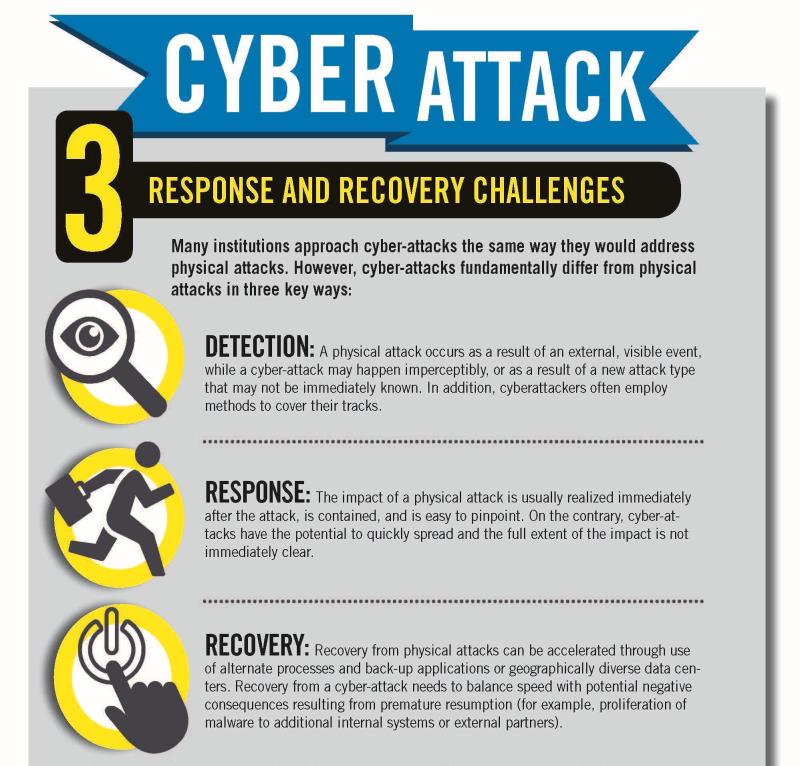 CYBER ATTACK

3 RESPONSE AND RECOVERY CHALLENGES

Many institutions approach cyber-attacks the same way they would address physical attacks. However, cyber-attacks fundamentally differ from physical attacks in three key ways:

DETECTION: A physical attack occurs as a result of an external, visible event, while a cyber-attack may happen imperceptibly, or as a result of a new attack type that may not be immediately known. In addition, cyberattackers often employ methods to cover their tracks.

RESPONSE: The impact of a physical attack is usually realized immediately after the attack, is contained, and is easy to pinpoint. On the contrary, cyber-attacks have the potential to quickly spread and the full extent of the impact is not immediately clear.

RECOVERY: Recovery from physical attacks can be accelerated through use of alternate processes and back-up applications or geographically diverse data centers. Recovery from a cyber-attack needs to balance speed with potential negative consequences resulting from premature resumption (for example, proliferation of malware to additional internal systems or external partners).