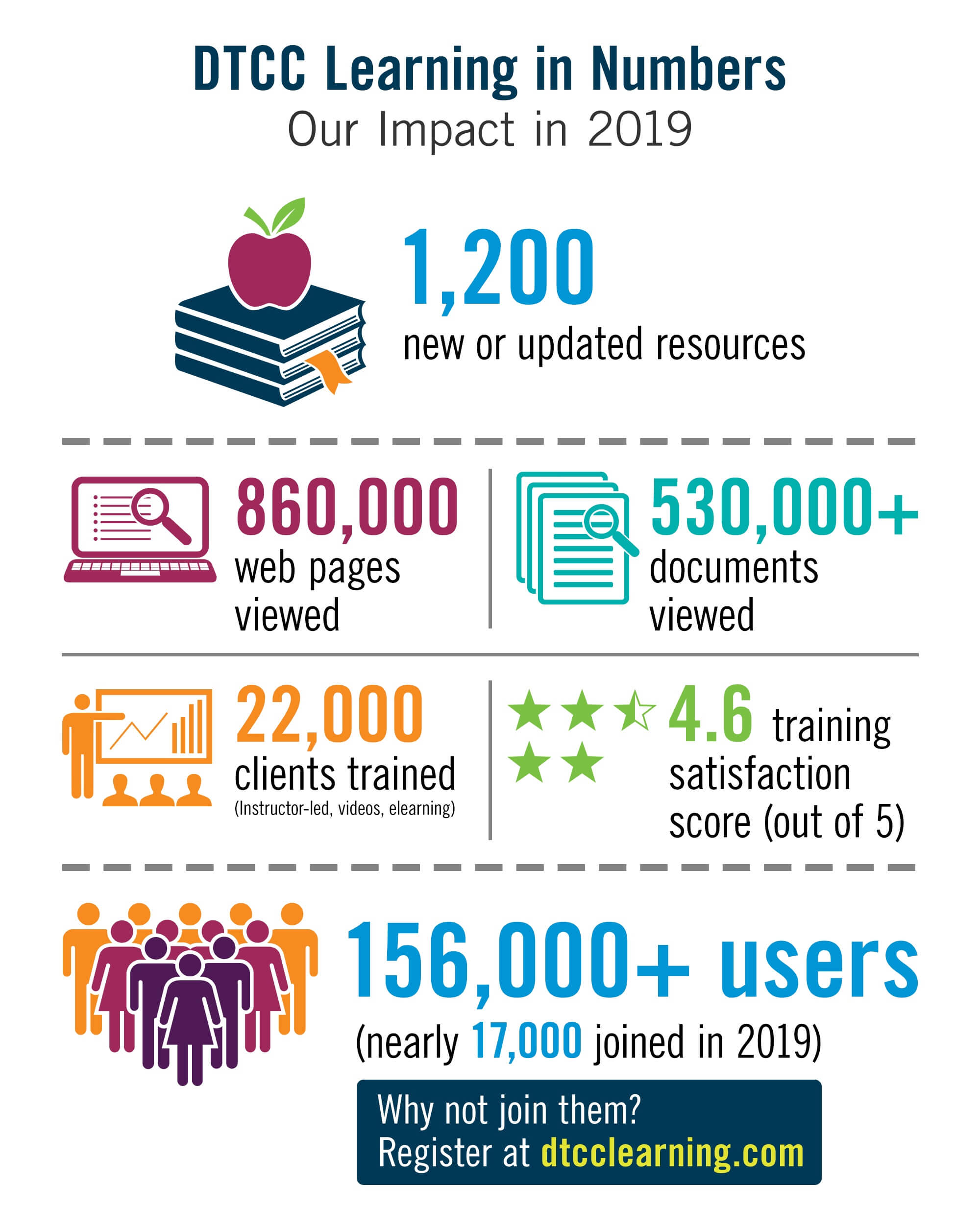 DTCC Learning in Numbers
Our Impact in 2019

1,200
new or updated resources

860,000
web pages viewed

530,000+
documents viewed

22,000
clients trained
(Instructor-led, videos, elearning)

4.6 training satisfaction score (out of 5)

156,000+ users
(nearly 17,000 joined in 2019)

Why not join them?
Register at dtcclearning.com