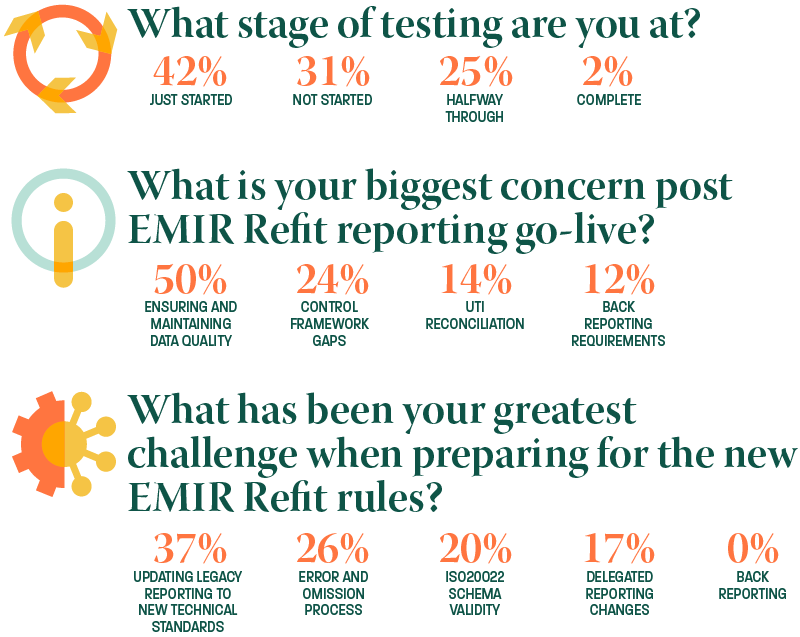 What stage of testing are you at?

42%
JUST STARTED

31%
NOT STARTED

25%
HALFWAY THROUGH

2%
COMPLETE

What is your biggest concern post EMIR Refit reporting go-live?

50%
ENSURING AND MAINTAINING DATA QUALITY

24%
CONTROL FRAMEWORK GAPS

14%
UTI RECONCILIATION

12%
BACK REPORTING REQUIREMENTS

What has been your greatest challenge when preparing for the new EMIR Refit rules?

37%
UPDATING LEGACY REPORTING TO NEW TECHNICAL STANDARDS

26%
ERROR AND OMISSION PROCESS

20%
ISO20022 SCHEMA VALIDITY

17%
DELEGATED REPORTING CHANGES

0%
BACK REPORTING